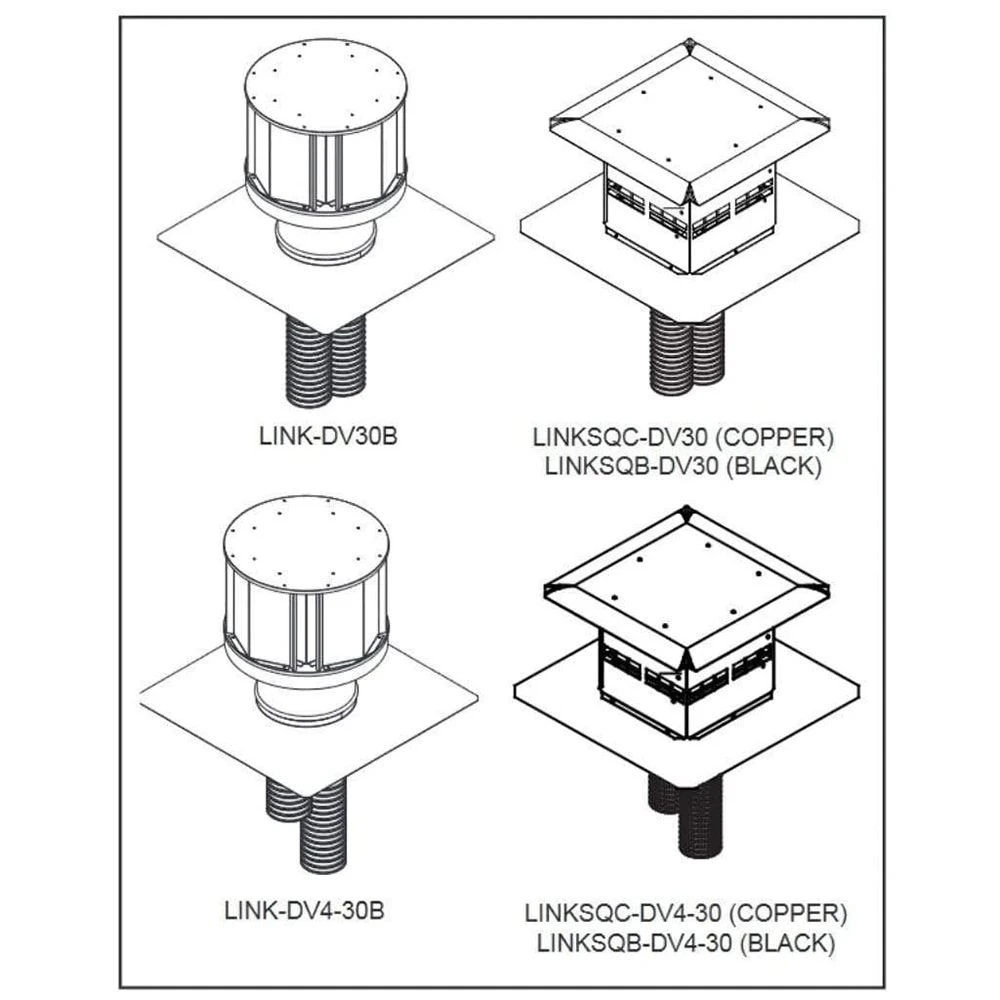 LINK-DV30B

LINKSQC-DV30 (COPPER)
LINKSQB-DV30 (BLACK)

LINK-DV4-30B

LINKSQC-DV4-30 (COPPER)
LINKSQB-DV4-30 (BLACK)