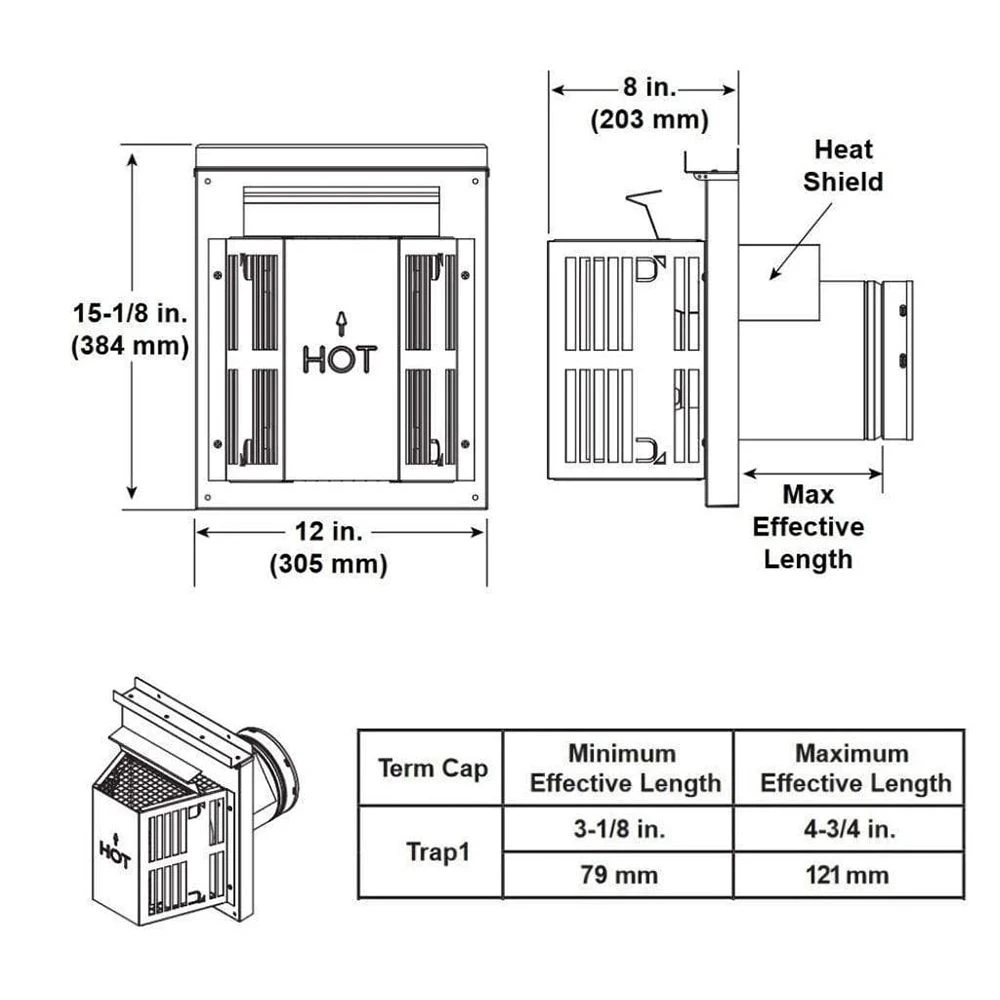 15-1/8 in.
(384 mm)

HOT

12 in.
(305 mm)

8 in.
(203 mm)

Heat
Shield

Max
Effective
Length

HOT

| Term Cap | Minimum Effective Length | Maximum Effective Length |
|---|---|---|
| Trap1 | 3-1/8 in. | 4-3/4 in. |
| | 79 mm | 121 mm |