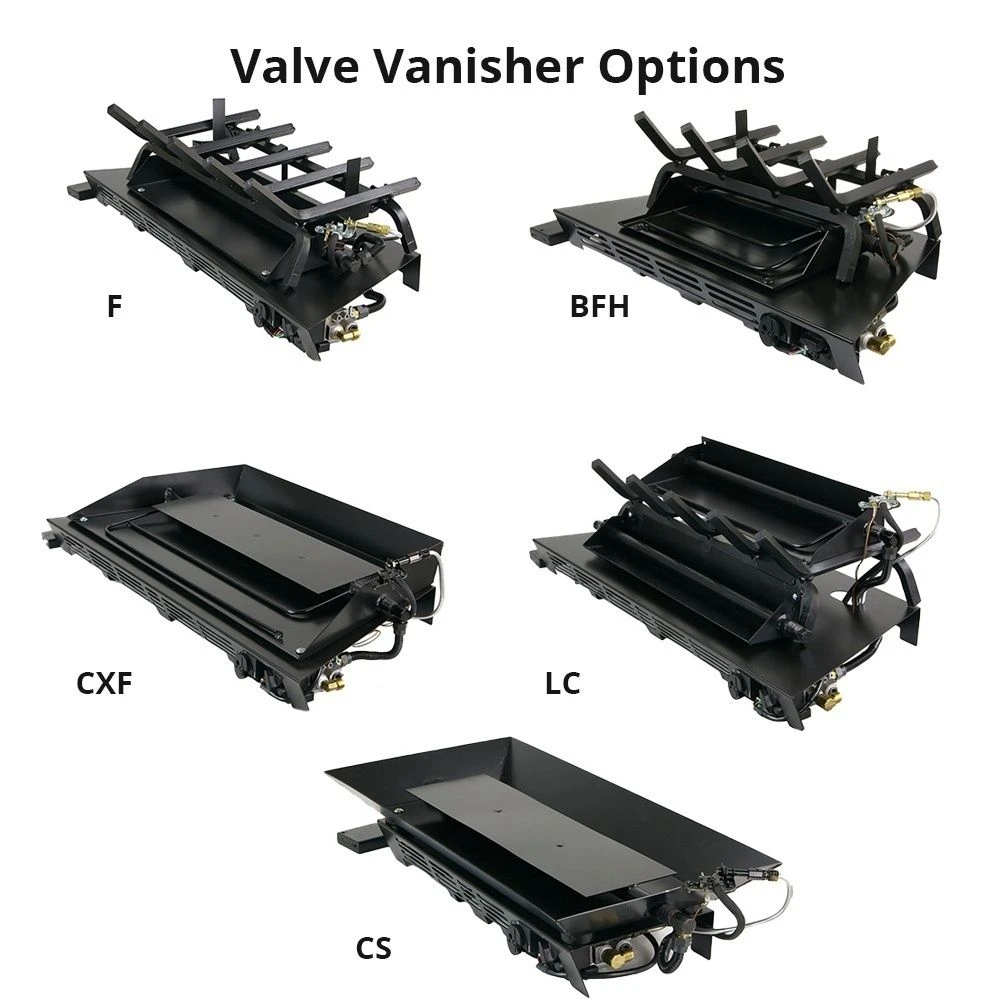 Valve Vanisher Options

F

BFH

CXF

LC

CS